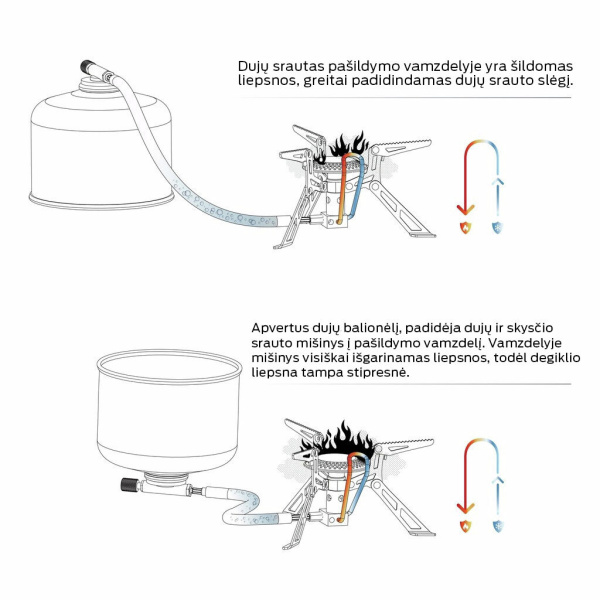 Dujų srautas pašildymo vamzdelyje yra šildomas liepsnos, greitai padidindamas dujų srauto slėgį.

Apvertus dujų balionėlį, padidėja dujų ir skysčio srauto mišinys į pašildymo vamzdelį. Vamzdelyje mišinys visiškai išgarinamas liepsnos, todėl degiklio liepsna tampa stipresnė.