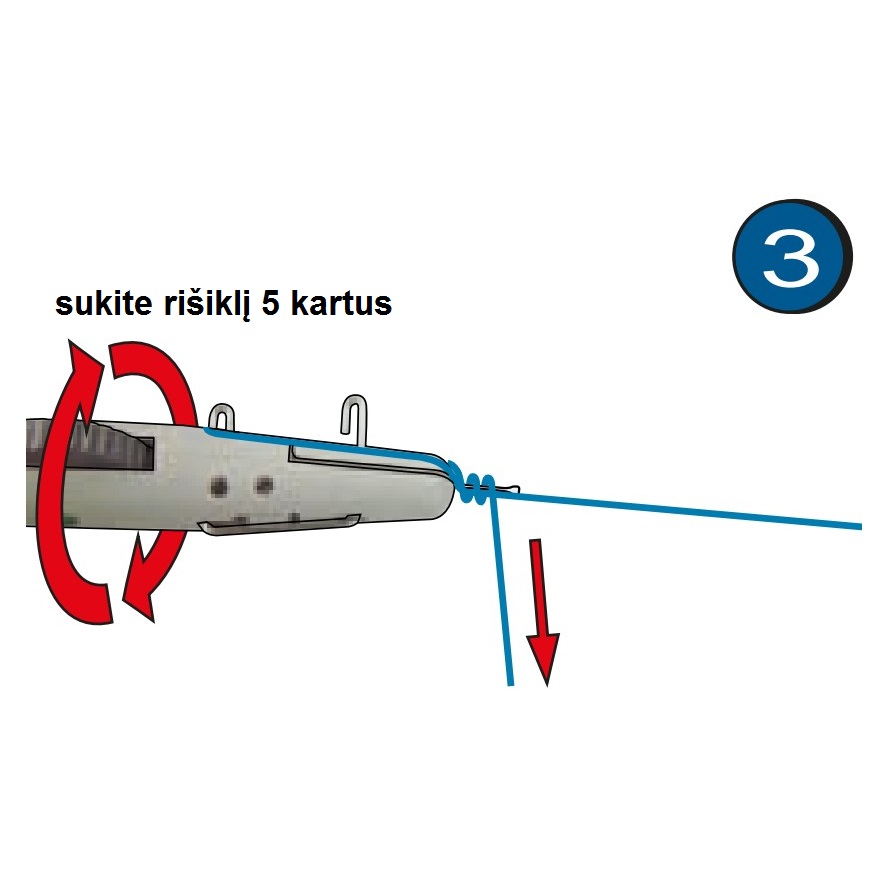 3

sukite rišiklį 5 kartus